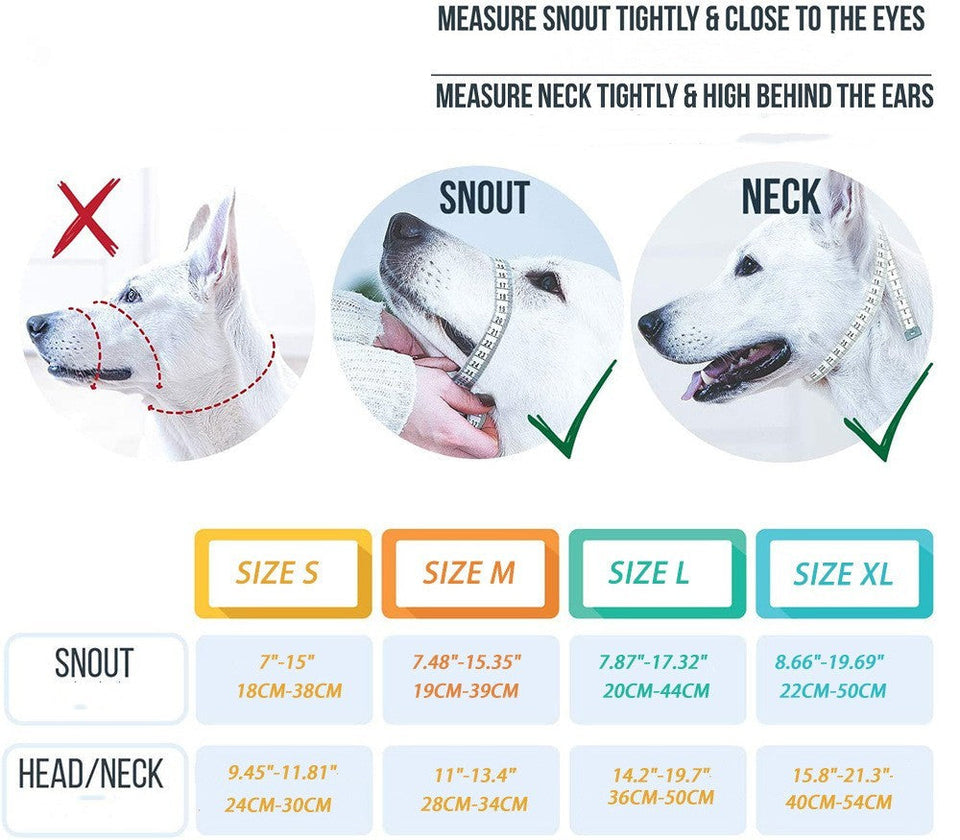 MEASURE SNOUT TIGHTLY & CLOSE TO THE EYES

MEASURE NECK TIGHTLY & HIGH BEHIND THE EARS

SNOUT

NECK

| | SIZE S | SIZE M | SIZE L | SIZE XL |
|---|---|---|---|---|
| SNOUT | 7"-15" 18CM-38CM | 7.48"-15.35" 19CM-39CM | 7.87"-17.32" 20CM-44CM | 8.66"-19.69" 22CM-50CM |
| HEAD/NECK | 9.45"-11.81" 24CM-30CM | 11"-13.4" 28CM-34CM | 14.2"-19.7" 36CM-50CM | 15.8"-21.3" 40CM-54CM |